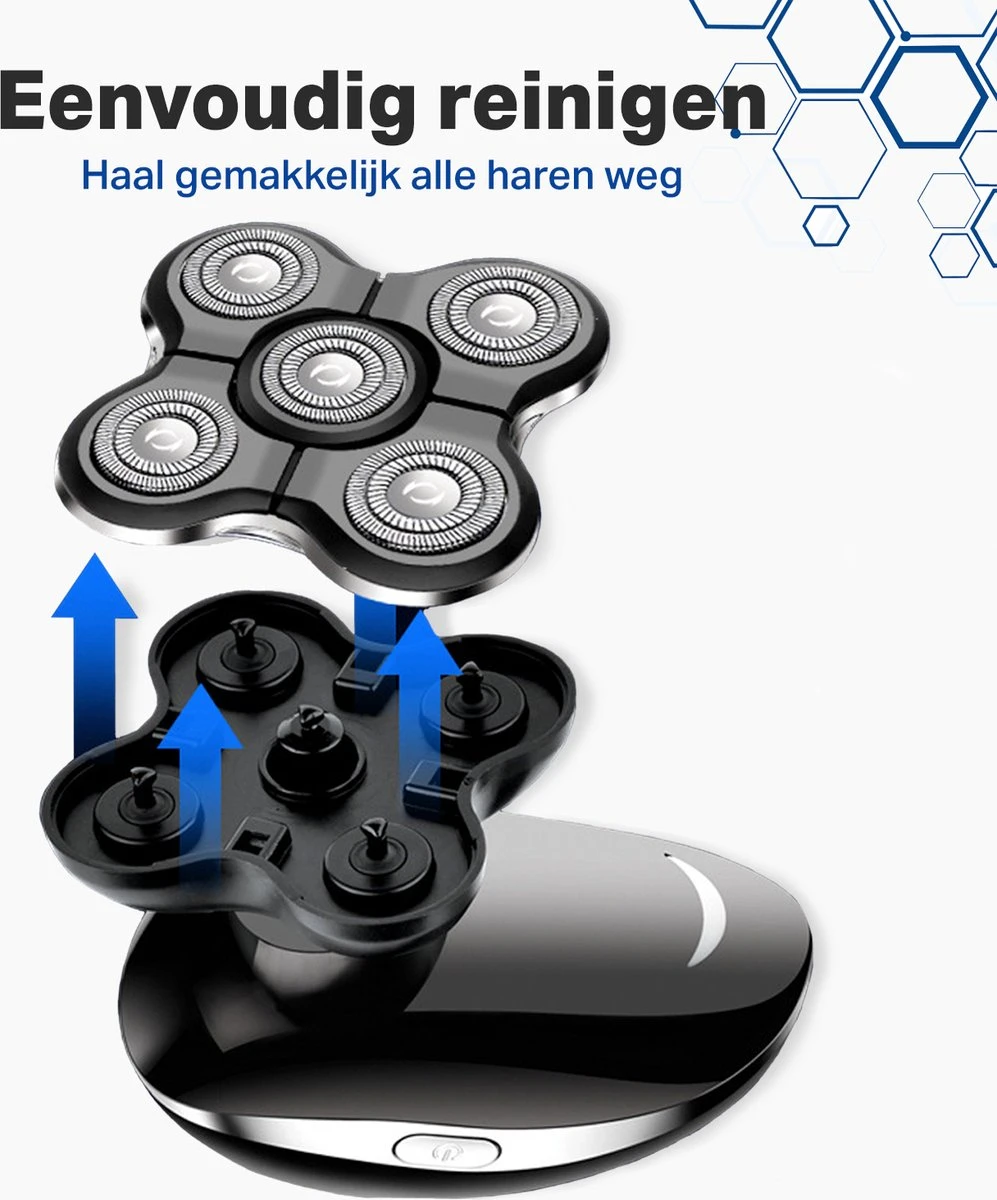 Eenvoudig reinigen
Haal gemakkelijk alle haren weg