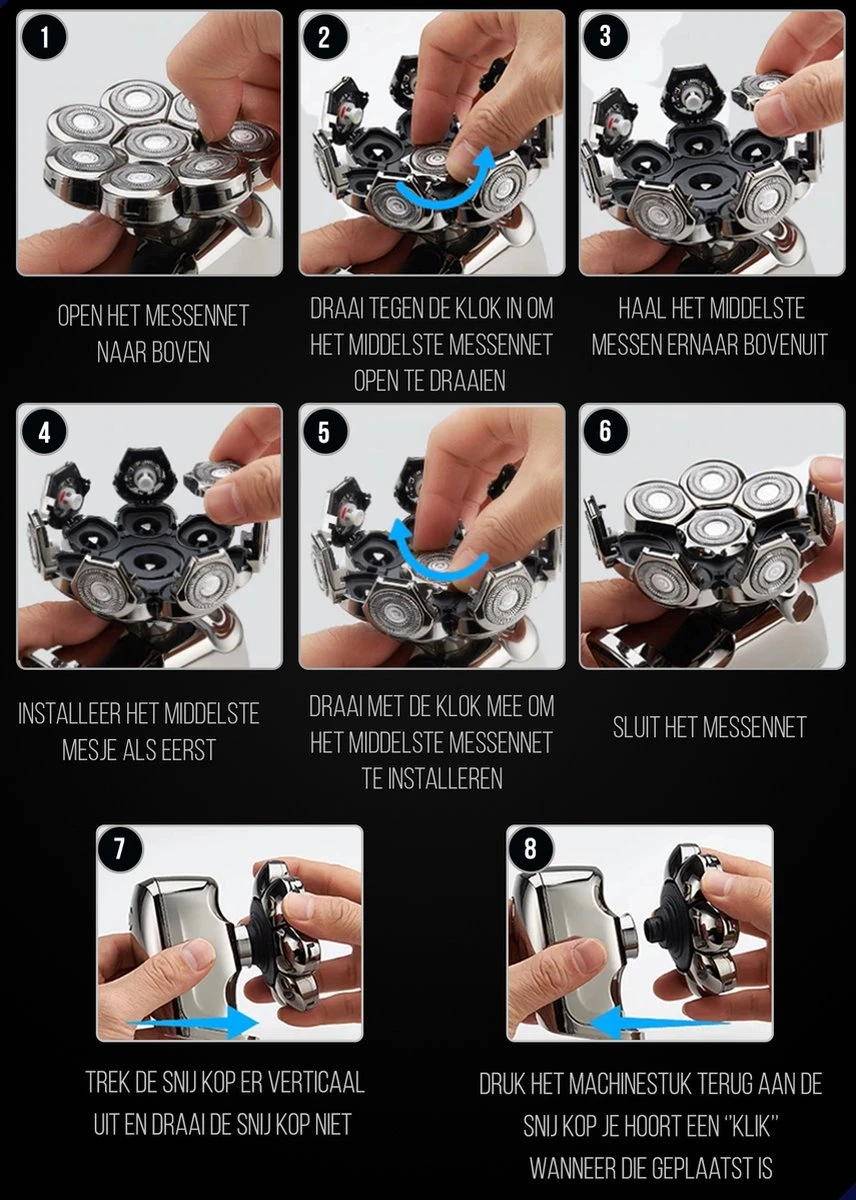 1

OPEN HET MESSENNET NAAR BOVEN

2

DRAAI TEGEN DE KLOK IN OM HET MIDDELSTE MESSENNET OPEN TE DRAAIEN

3

HAAL HET MIDDELSTE MESSEN ERNAAR BOVENUIT

4

INSTALLEER HET MIDDELSTE MESJE ALS EERST

5

DRAAI MET DE KLOK MEE OM HET MIDDELSTE MESSENNET TE INSTALLEREN

6

SLUIT HET MESSENNET

7

TREK DE SNIJ KOP ER VERTICAAL UIT EN DRAAI DE SNIJ KOP NIET

8

DRUK HET MACHINESTUK TERUG AAN DE SNIJ KOP JE HOORT EEN "KLIK" WANNEER DIE GEPLAATST IS