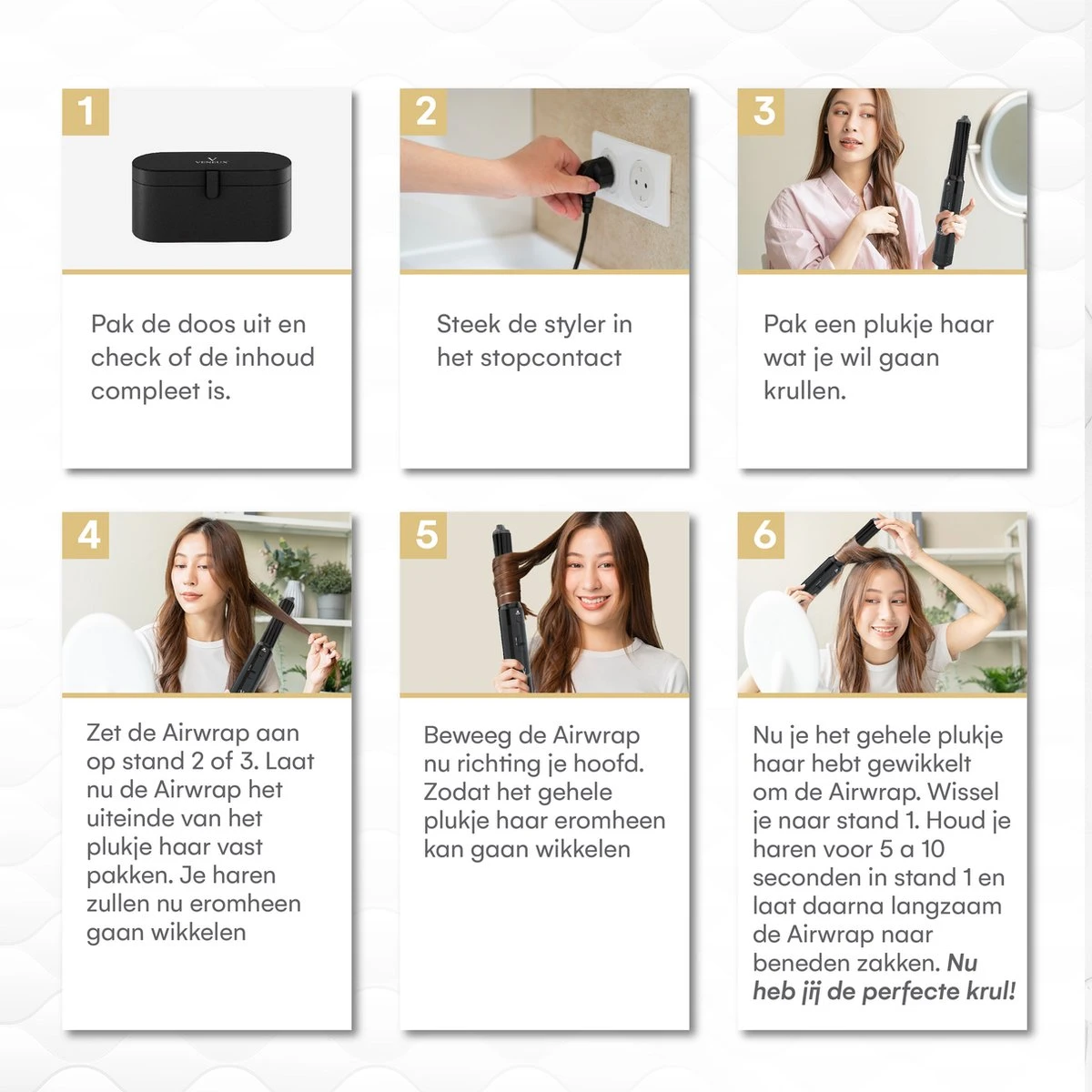 1

VENEUX

Pak de doos uit en check of de inhoud compleet is.

2

Steek de styler in het stopcontact

3

Pak een plukje haar wat je wil gaan krullen.

4

Zet de Airwrap aan op stand 2 of 3. Laat nu de Airwrap het uiteinde van het plukje haar vast pakken. Je haren zullen nu eromheen gaan wikkelen

5

Beweeg de Airwrap nu richting je hoofd. Zodat het gehele plukje haar eromheen kan gaan wikkelen

6

Nu je het gehele plukje haar hebt gewikkelt om de Airwrap. Wissel je naar stand 1. Houd je haren voor 5 a 10 seconden in stand 1 en laat daarna langzaam de Airwrap naar beneden zakken. Nu heb jij de perfecte krul!