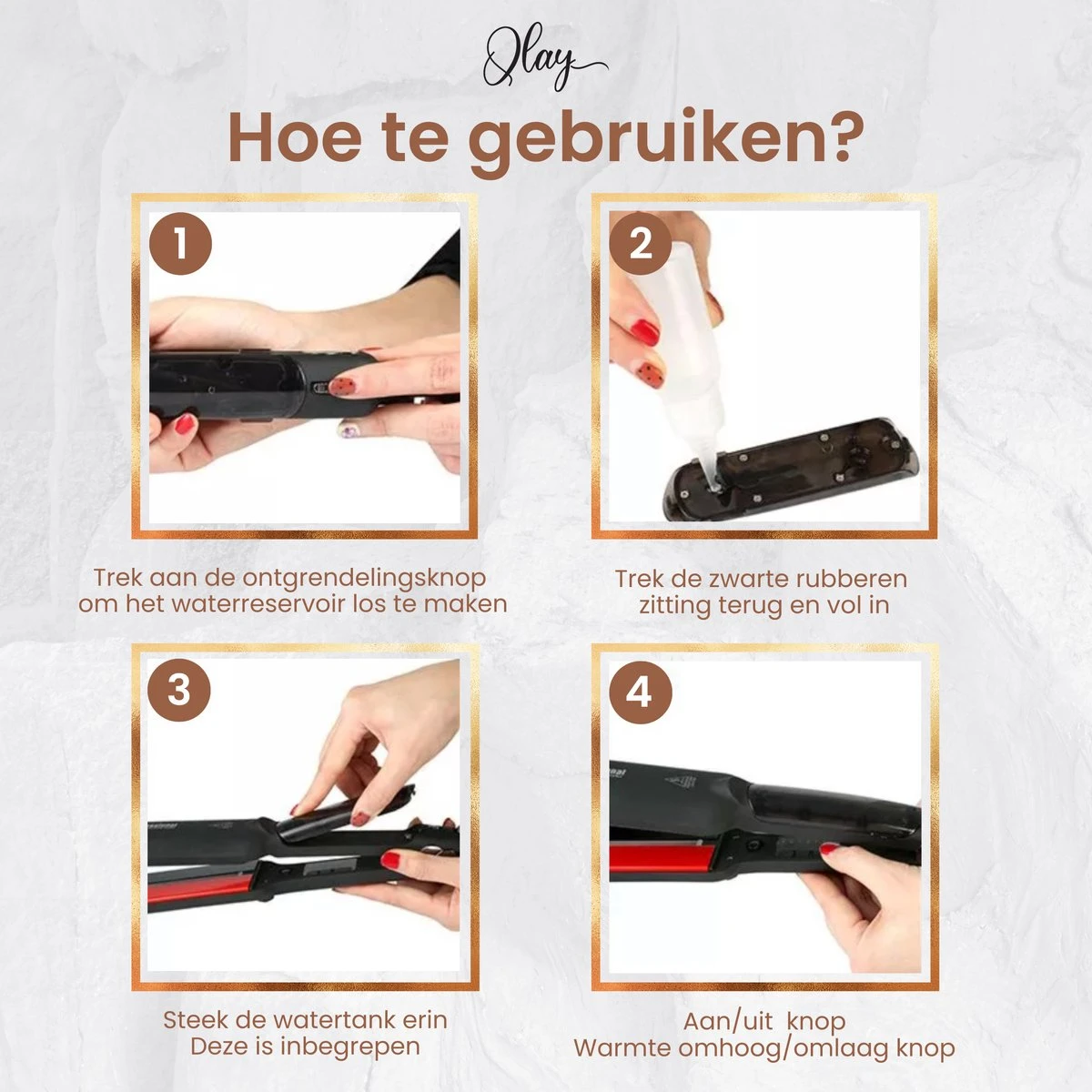 Qlay

Hoe te gebruiken?

1

Trek aan de ontgrendelingsknop om het waterreservoir los te maken

2

Trek de zwarte rubberen zitting terug en vol in

3

Steek de watertank erin
Deze is inbegrepen

4

Aan/uit knop
Warmte omhoog/omlaag knop