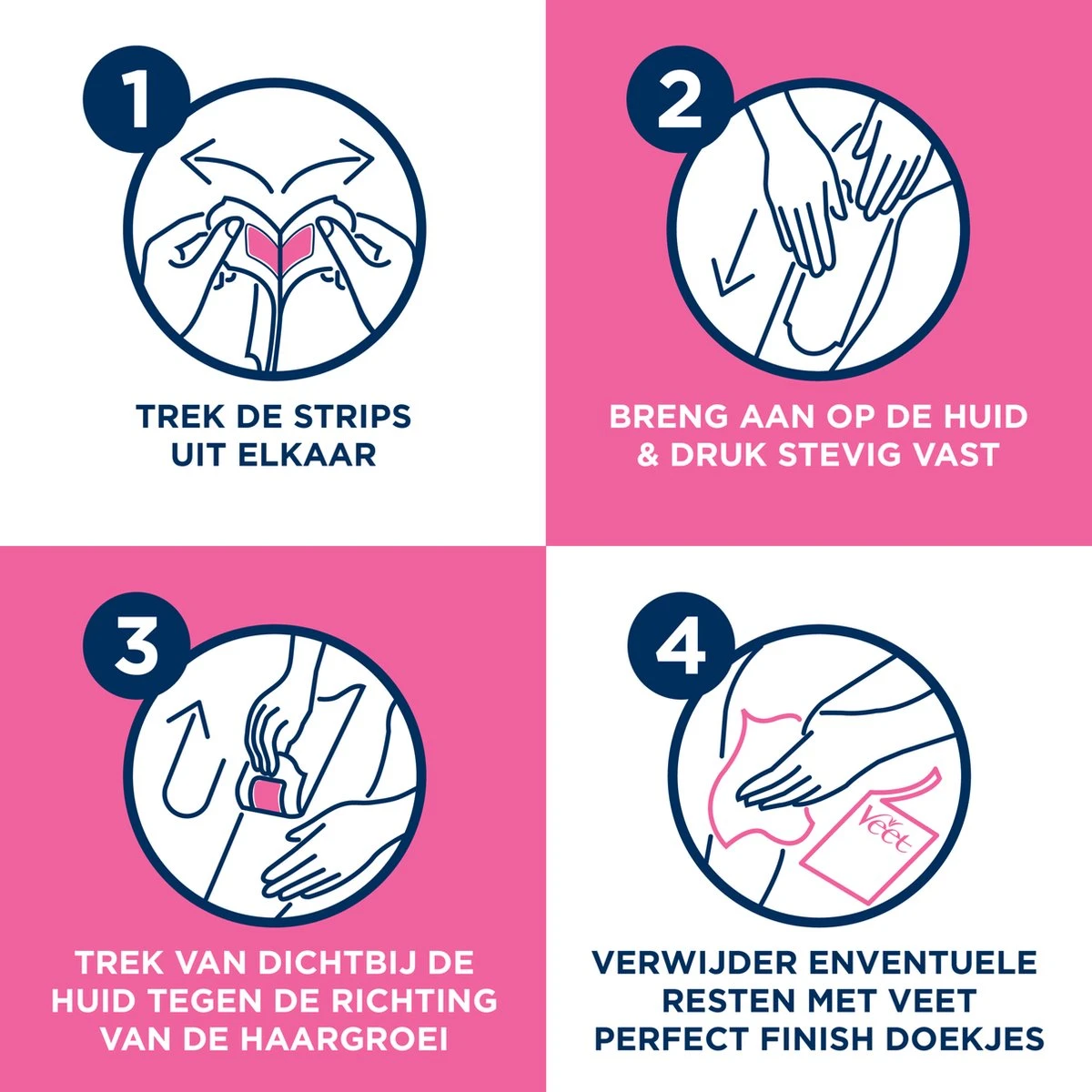 1

TREK DE STRIPS UIT ELKAAR

2

BRENG AAN OP DE HUID & DRUK STEVIG VAST

3

TREK VAN DICHTBIJ DE HUID TEGEN DE RICHTING VAN DE HAARGROEI

4

Veet

VERWIJDER ENVENTUELE RESTEN MET VEET PERFECT FINISH DOEKJES