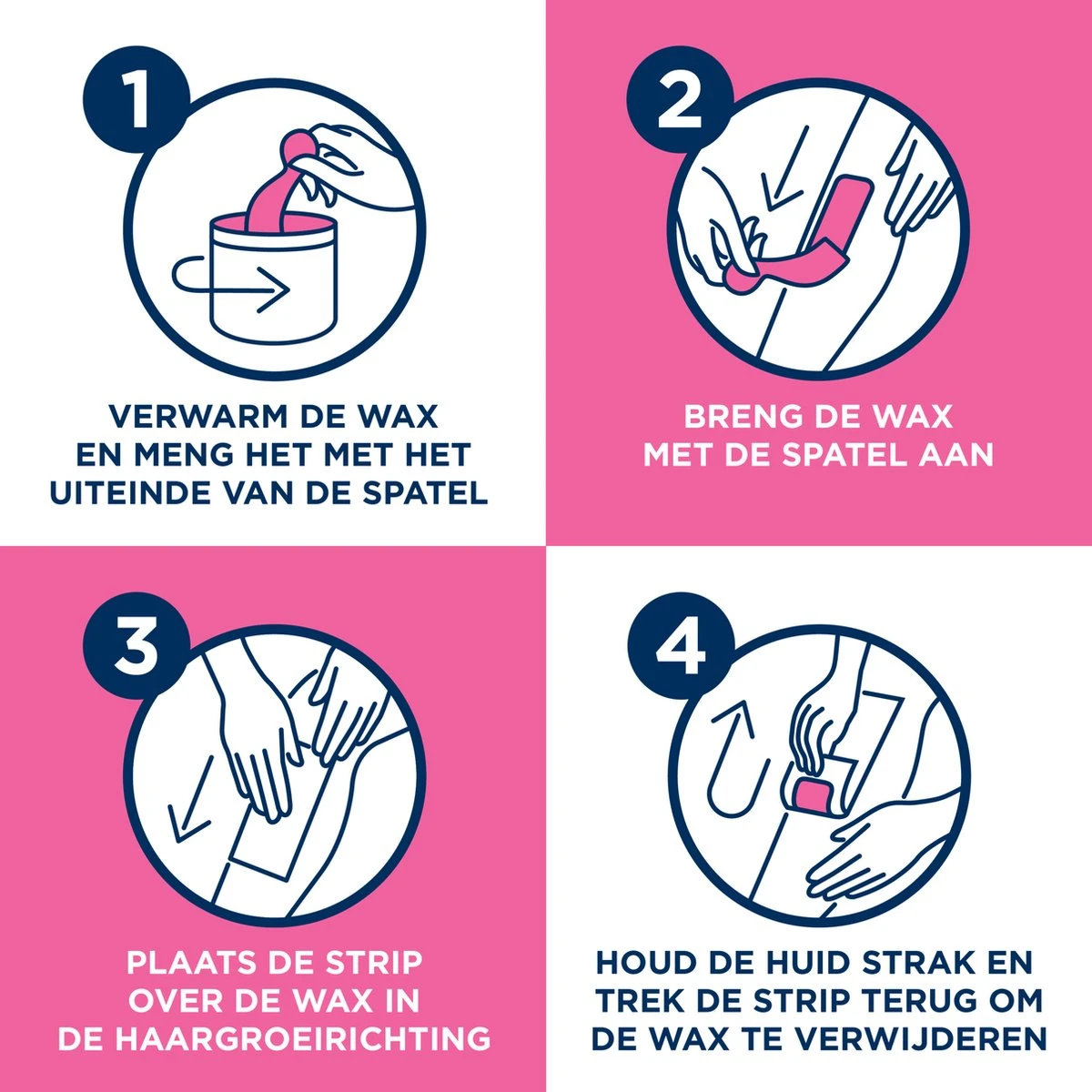 1

VERWARM DE WAX EN MENG HET MET HET UITEINDE VAN DE SPATEL

2

BRENG DE WAX MET DE SPATEL AAN

3

PLAATS DE STRIP OVER DE WAX IN DE HAARGROEIRICHTING

4

HOUD DE HUID STRAK EN TREK DE STRIP TERUG OM DE WAX TE VERWIJDEREN