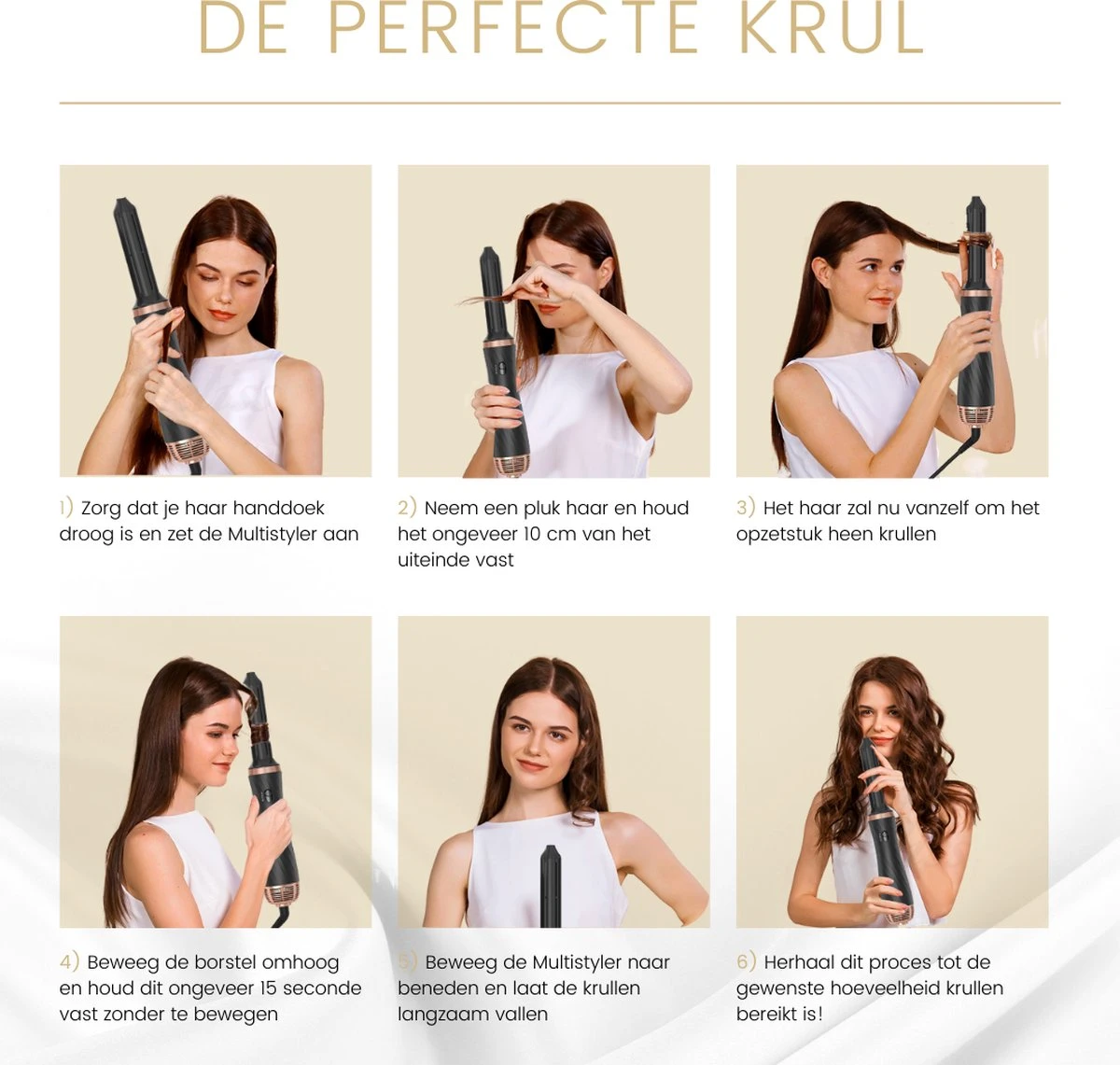 DE PERFECTE KRUL

1) Zorg dat je haar handdoek droog is en zet de Multistyler aan

2) Neem een pluk haar en houd het ongeveer 10 cm van het uiteinde vast

3) Het haar zal nu vanzelf om het opzetstuk heen krullen

4) Beweeg de borstel omhoog en houd dit ongeveer 15 seconde vast zonder te bewegen

5) Beweeg de Multistyler naar beneden en laat de krullen langzaam vallen

6) Herhaal dit proces tot de gewenste hoeveelheid krullen bereikt is!