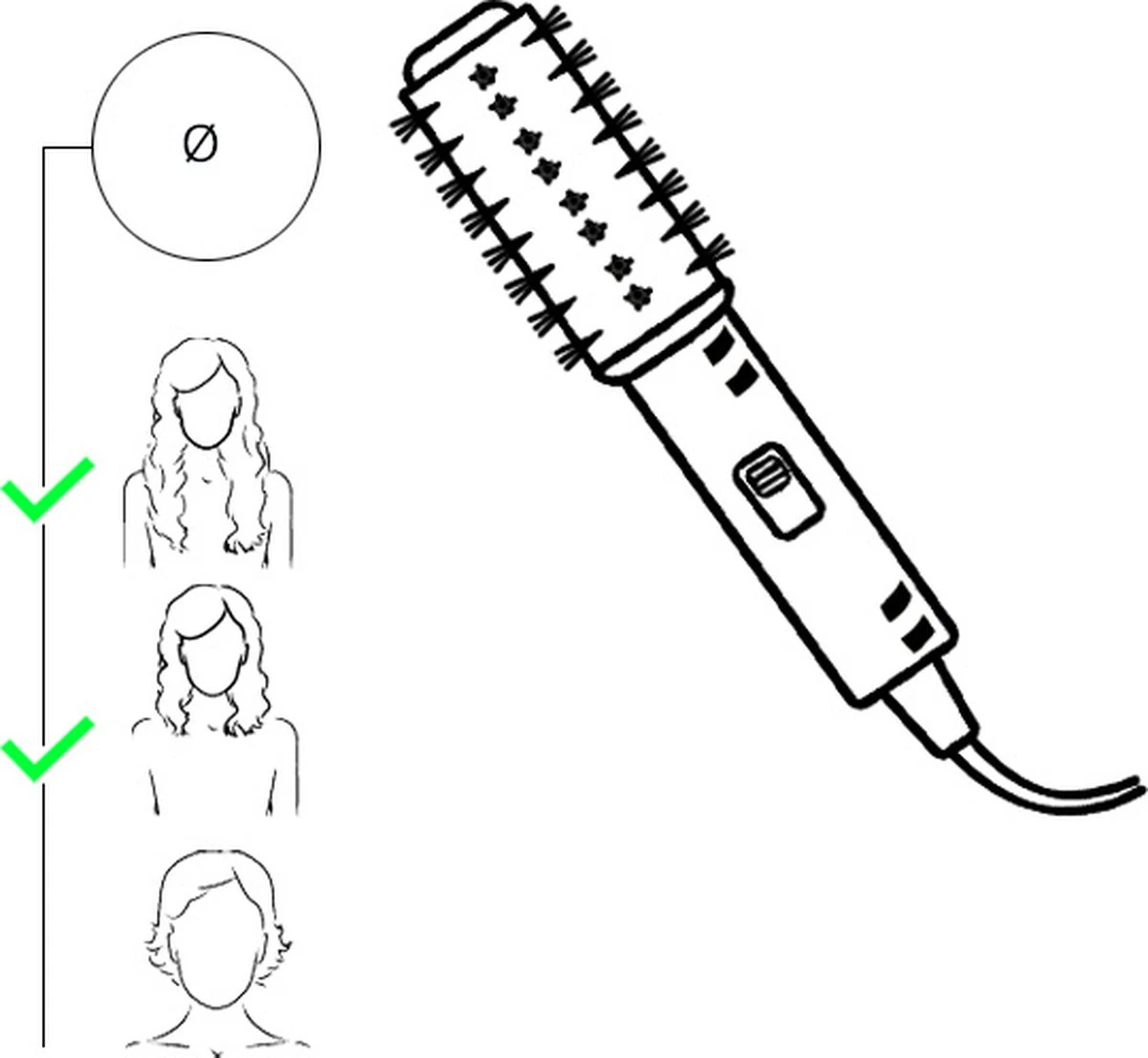 Ø