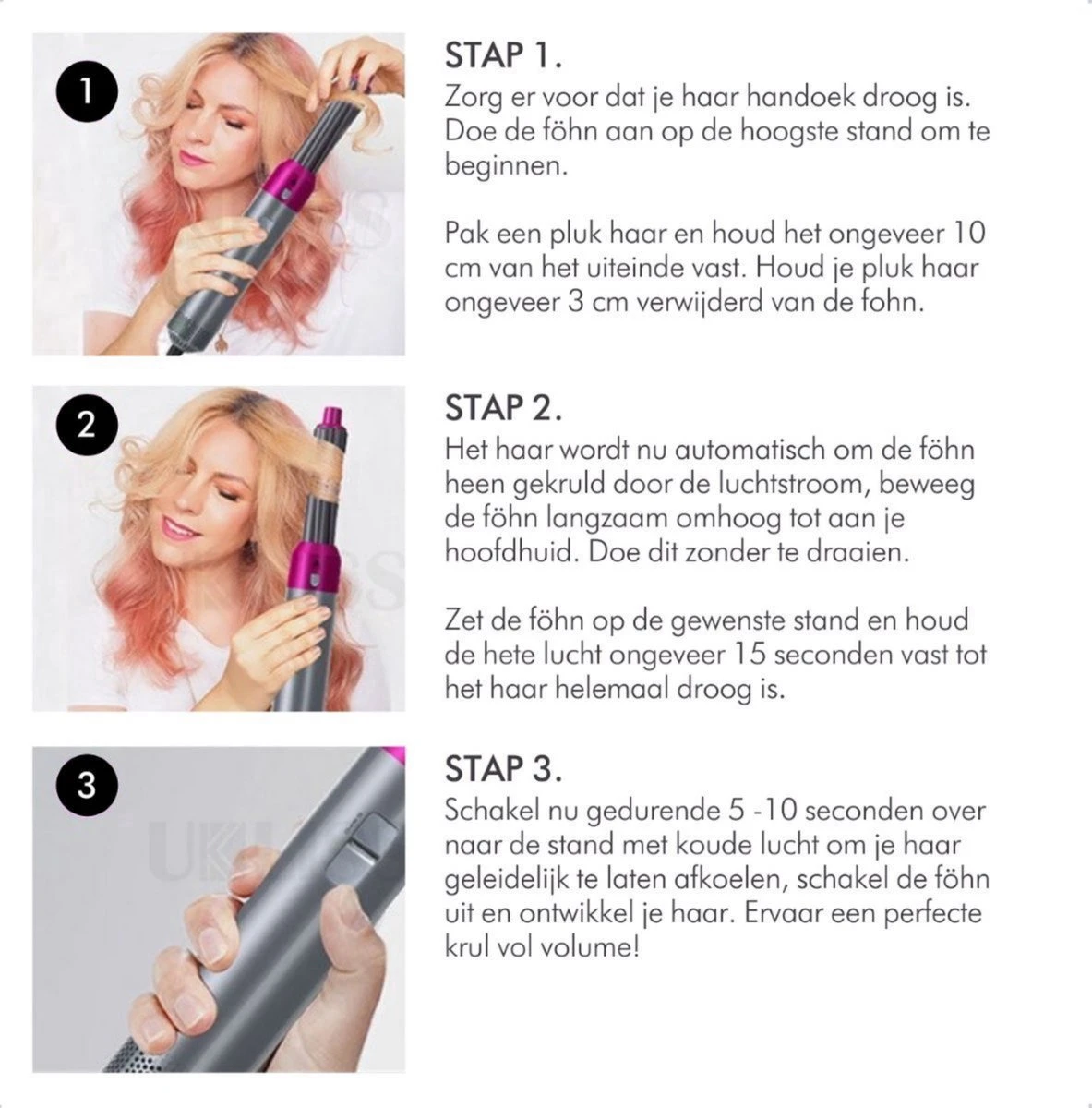 1

STAP 1.
Zorg er voor dat je haar handoek droog is. Doe de föhn aan op de hoogste stand om te beginnen.

Pak een pluk haar en houd het ongeveer 10 cm van het uiteinde vast. Houd je pluk haar ongeveer 3 cm verwijderd van de fohn.

2

STAP 2.
Het haar wordt nu automatisch om de föhn heen gekruld door de luchtstroom, beweeg de föhn langzaam omhoog tot aan je hoofdhuid. Doe dit zonder te draaien.

Zet de föhn op de gewenste stand en houd de hete lucht ongeveer 15 seconden vast tot het haar helemaal droog is.

3

STAP 3.
Schakel nu gedurende 5 -10 seconden over naar de stand met koude lucht om je haar geleidelijk te laten afkoelen, schakel de föhn uit en ontwikkel je haar. Ervaar een perfecte krul vol volume!