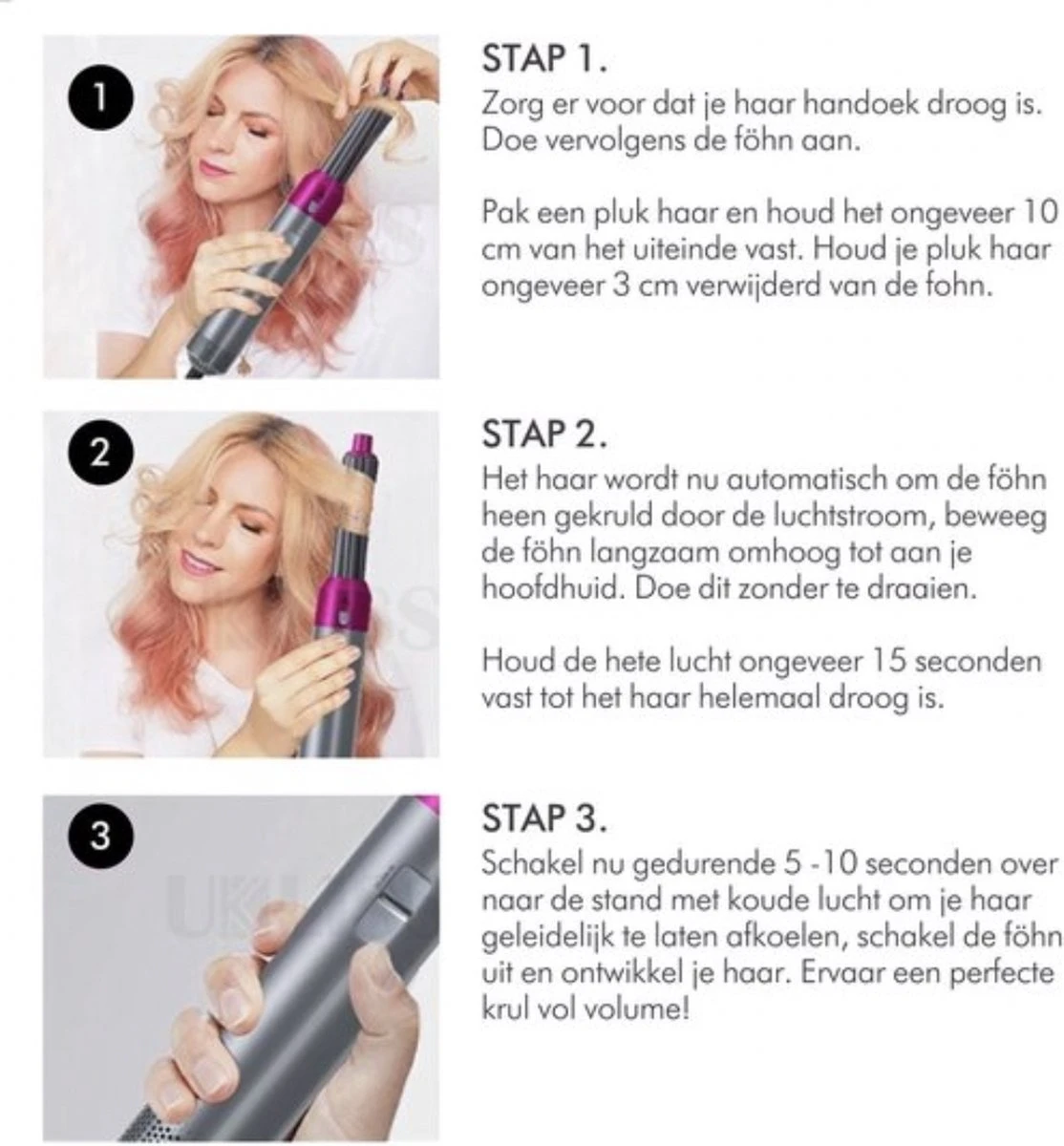 1

STAP 1.
Zorg er voor dat je haar handoek droog is. Doe vervolgens de föhn aan.

Pak een pluk haar en houd het ongeveer 10 cm van het uiteinde vast. Houd je pluk haar ongeveer 3 cm verwijderd van de fohn.

2

STAP 2.
Het haar wordt nu automatisch om de föhn heen gekruld door de luchtstroom, beweeg de föhn langzaam omhoog tot aan je hoofdhuid. Doe dit zonder te draaien.

Houd de hete lucht ongeveer 15 seconden vast tot het haar helemaal droog is.

3

STAP 3.
Schakel nu gedurende 5 -10 seconden over naar de stand met koude lucht om je haar geleidelijk te laten afkoelen, schakel de föhn uit en ontwikkel je haar. Ervaar een perfecte krul vol volume!